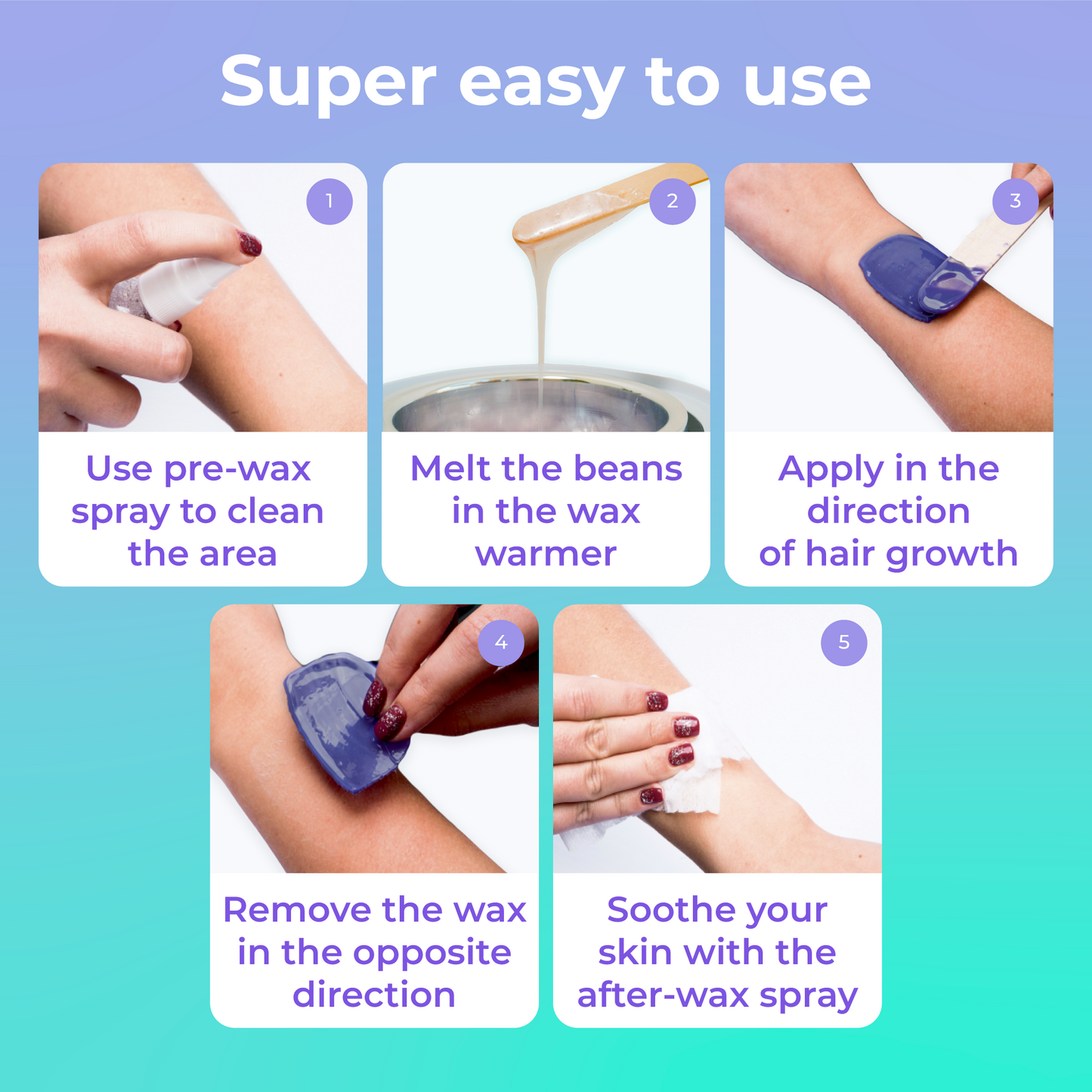 Super easy to use

1
Use pre-wax spray to clean the area

2
Melt the beans in the wax warmer

3
Apply in the direction of hair growth

4
Remove the wax in the opposite direction

5
Soothe your skin with the after-wax spray