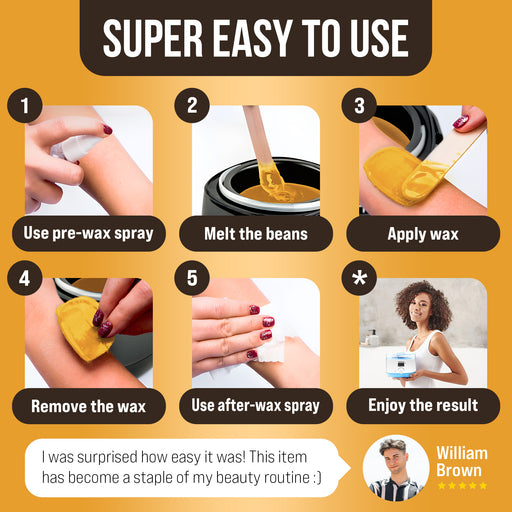 SUPER EASY TO USE

1
Use pre-wax spray

2
Melt the beans

3
Apply wax

4
Remove the wax

5
Use after-wax spray

*
Enjoy the result

I was surprised how easy it was! This item has become a staple of my beauty routine :)

William Brown
★★★★★