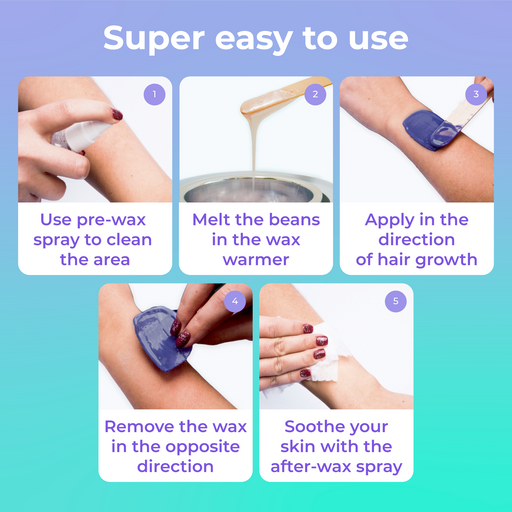 Super easy to use

1

Use pre-wax spray to clean the area

2

Melt the beans in the wax warmer

3

Apply in the direction of hair growth

4

Remove the wax in the opposite direction

5

Soothe your skin with the after-wax spray